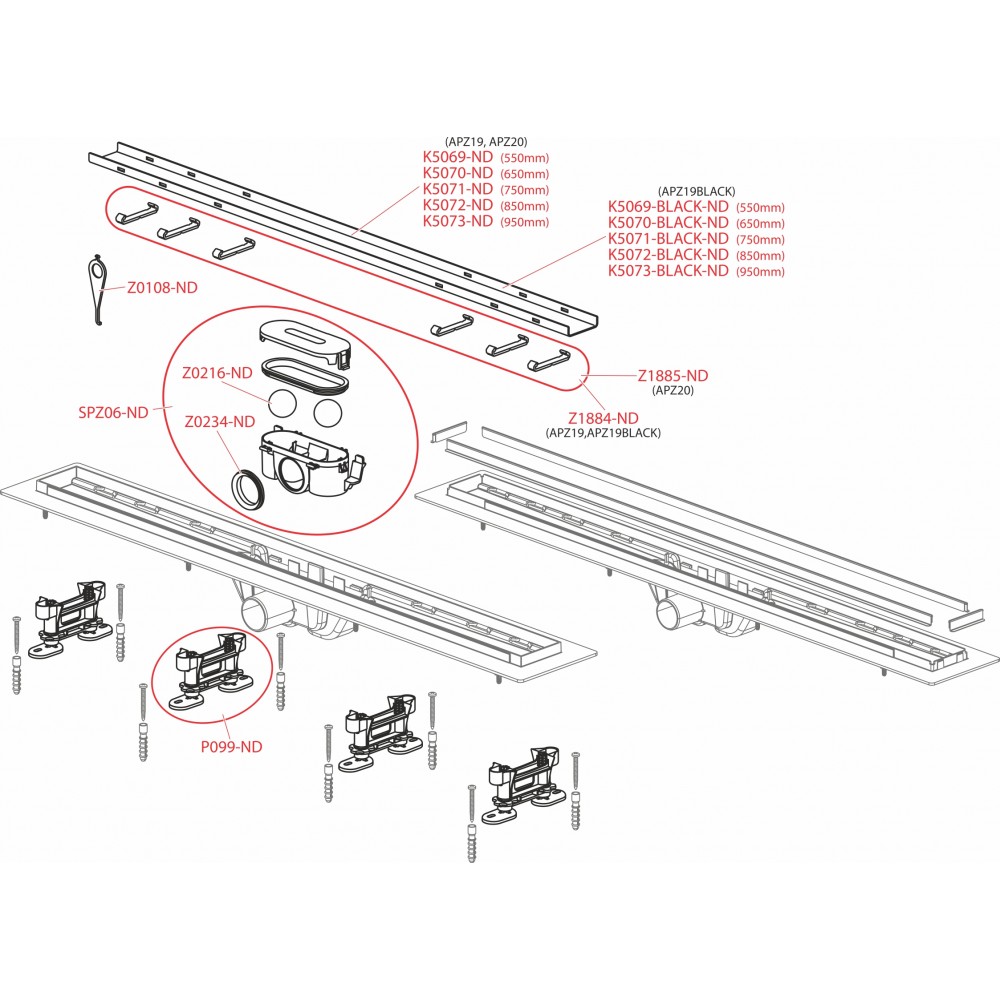 (APZ19, APZ20)
K5069-ND (550mm)
K5070-ND (650mm)
K5071-ND (750mm)
K5072-ND (850mm)
K5073-ND (950mm)

(APZ19BLACK)
K5069-BLACK-ND (550mm)
K5070-BLACK-ND (650mm)
K5071-BLACK-ND (750mm)
K5072-BLACK-ND (850mm)
K5073-BLACK-ND (950mm)

Z0108-ND

Z0216-ND

SPZ06-ND

Z0234-ND

Z1885-ND
(APZ20)

Z1884-ND
(APZ19,APZ19BLACK)

P099-ND